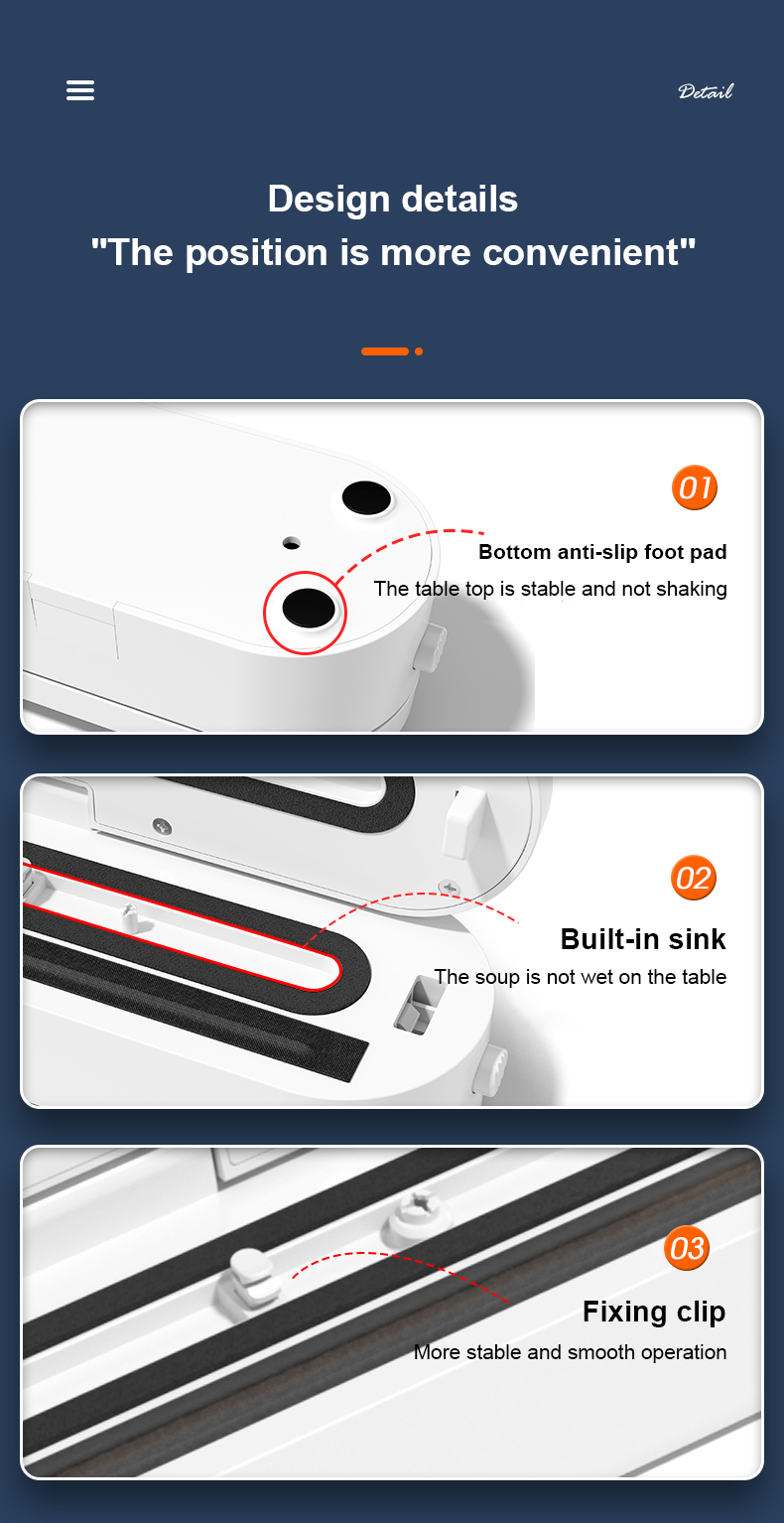 Detail

Design details
"The position is more convenient"

01
Bottom anti-slip foot pad
The table top is stable and not shaking

02
Built-in sink
The soup is not wet on the table

03
Fixing clip
More stable and smooth operation